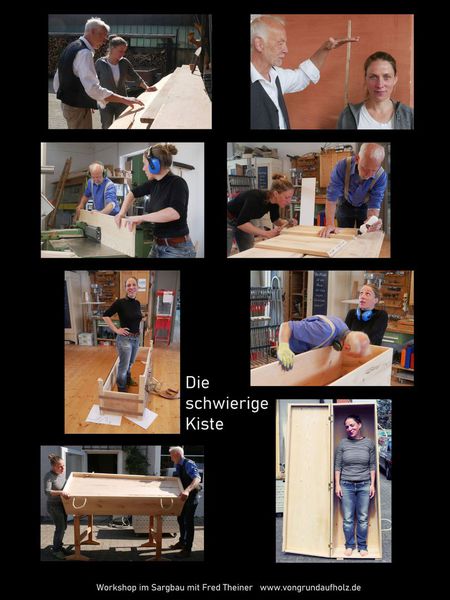 Die schwierige Kiste

Workshop im Sargbau mit Fred Theiner www.vongrundaufholz.de